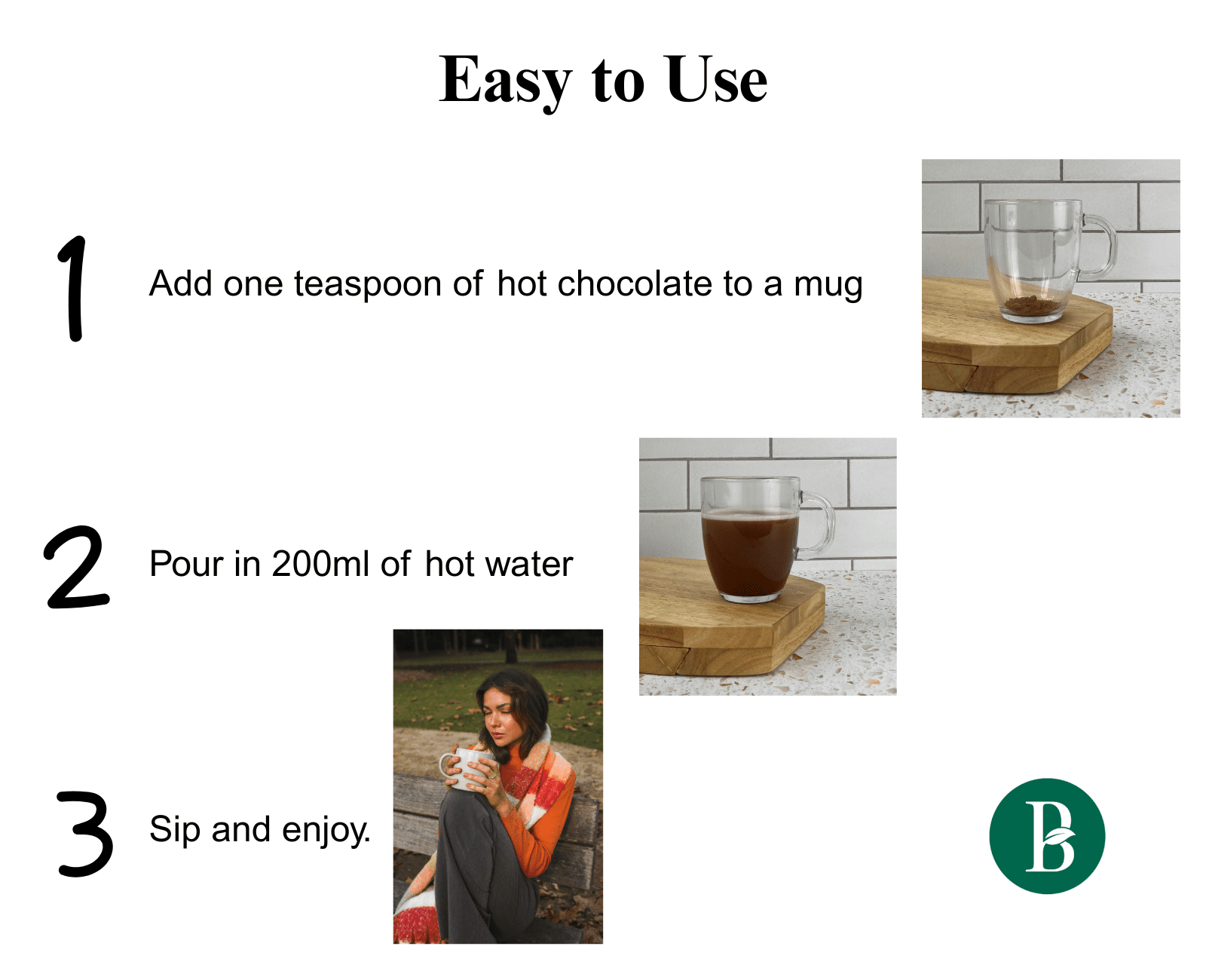 Easy to Use

1 Add one teaspoon of hot chocolate to a mug

2 Pour in 200ml of hot water

3 Sip and enjoy.

B